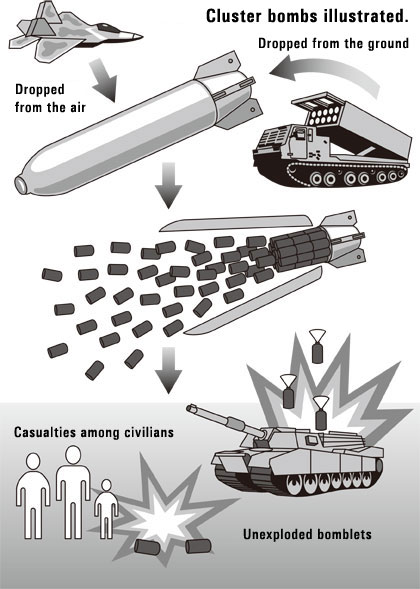 Cluster bombs illustrated.

Dropped from the ground

Dropped from the air

Casualties among civilians

Unexploded bomblets